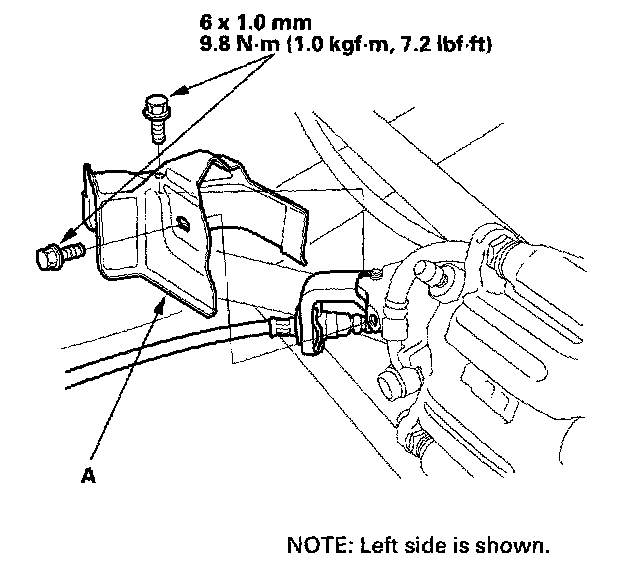 6 x 1.0 mm
9.8 N·m (1.0 kgf·m, 7.2 lbf·ft)

A

NOTE: Left side is shown.