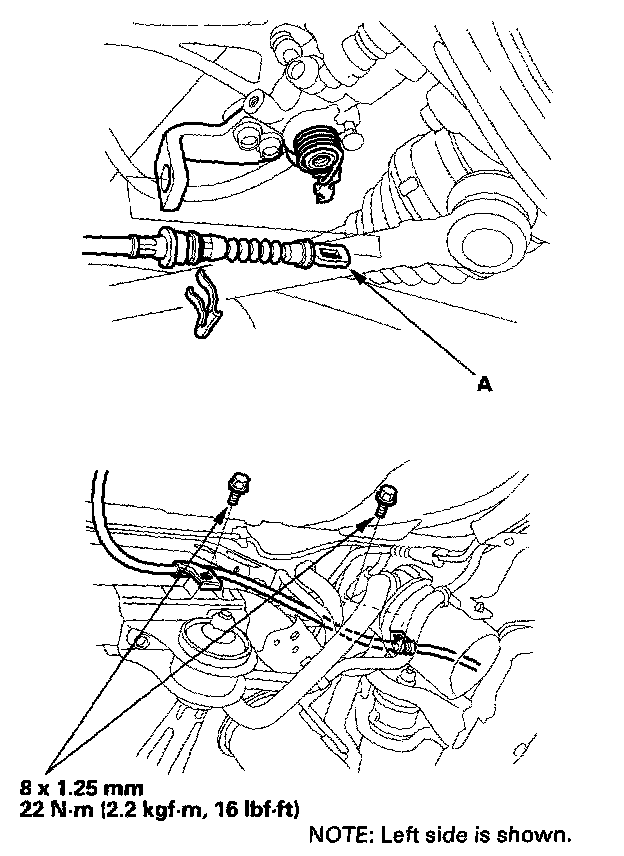 A

8 x 1.25 mm
22 N·m (2.2 kgf·m, 16 lbf·ft)

NOTE: Left side is shown.