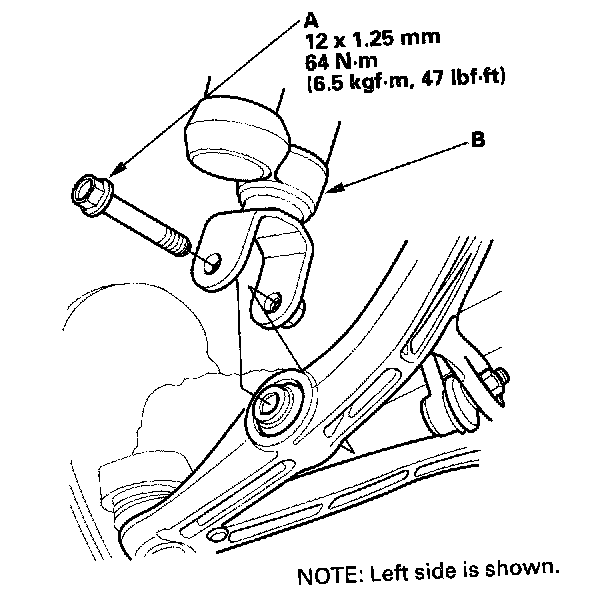 A
12 x 1.25 mm
64 N·m
(6.5 kgf·m, 47 lbf·ft)

B

NOTE: Left side is shown.