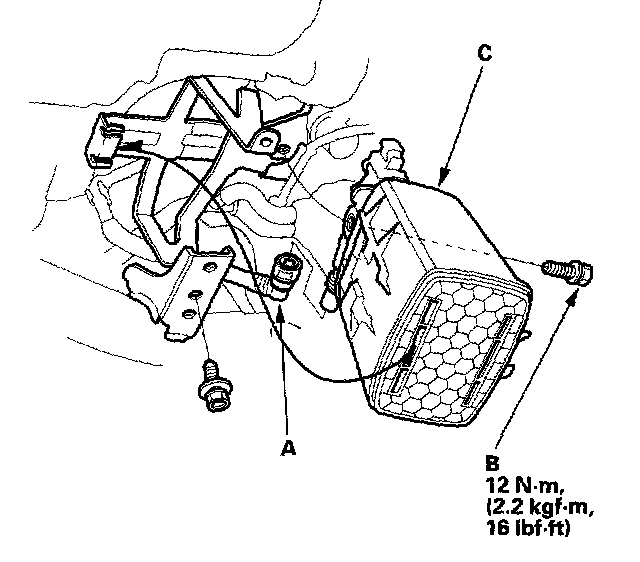 C

A

B
12 N·m,
(2.2 kgf·m,
16 lbf·ft)