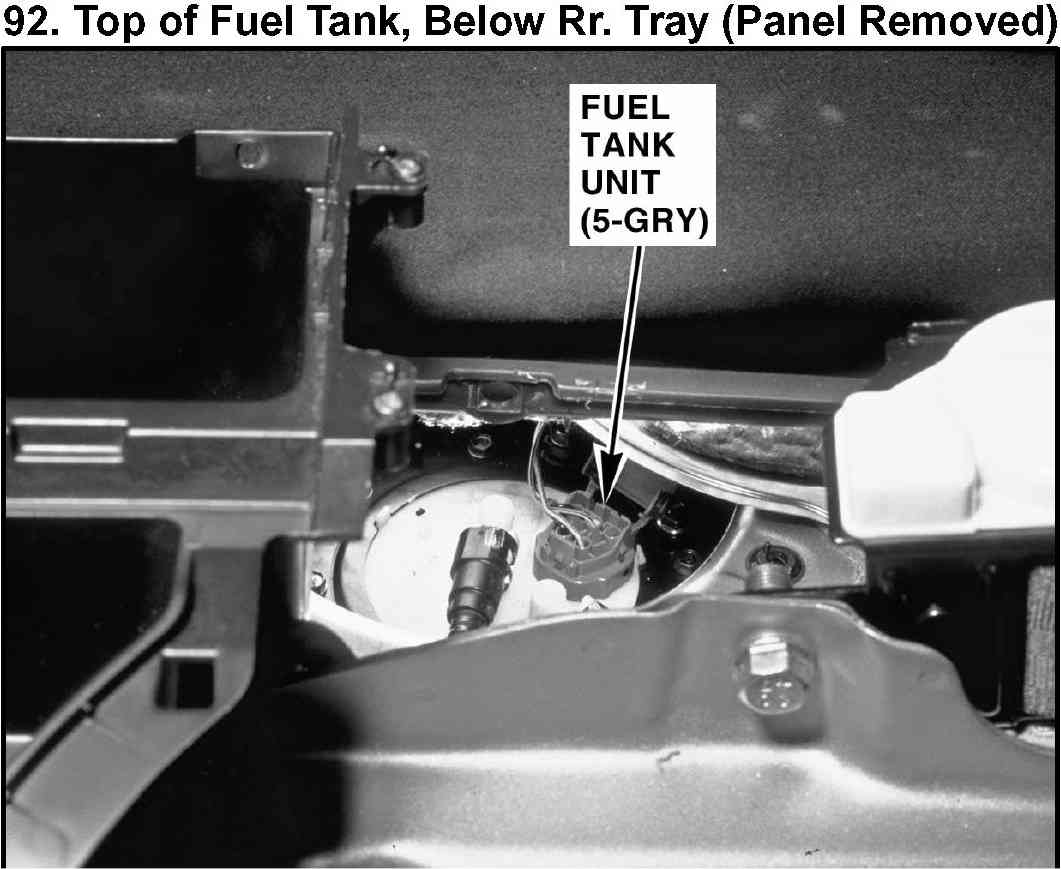 92. Top of Fuel Tank, Below Rr. Tray (Panel Removed)

FUEL TANK UNIT (5-GRY)