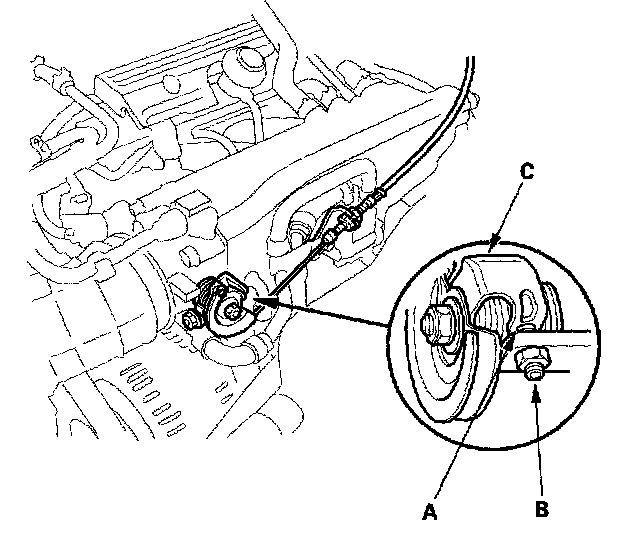 C

A

B