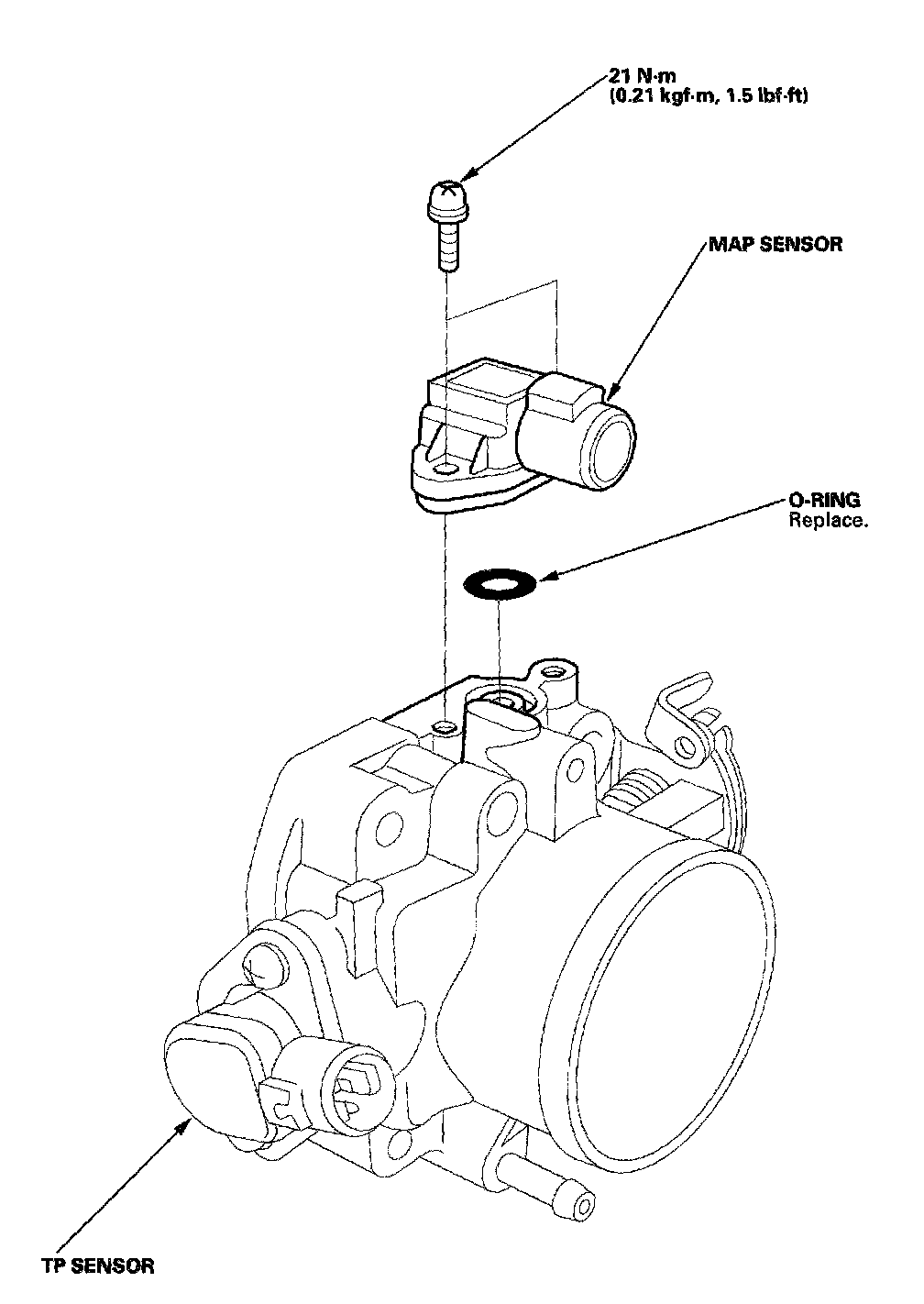 21 N·m
(0.21 kgf·m, 1.5 lbf·ft)

MAP SENSOR

O-RING
Replace.

TP SENSOR