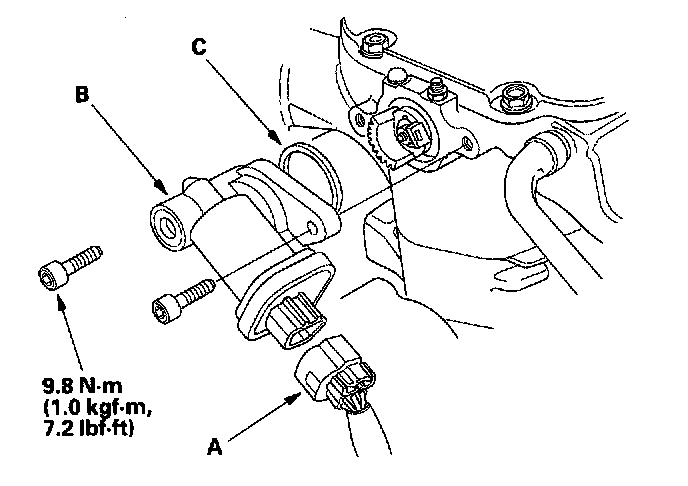 C

B

9.8 N·m
(1.0 kgf·m,
7.2 lbf·ft)

A