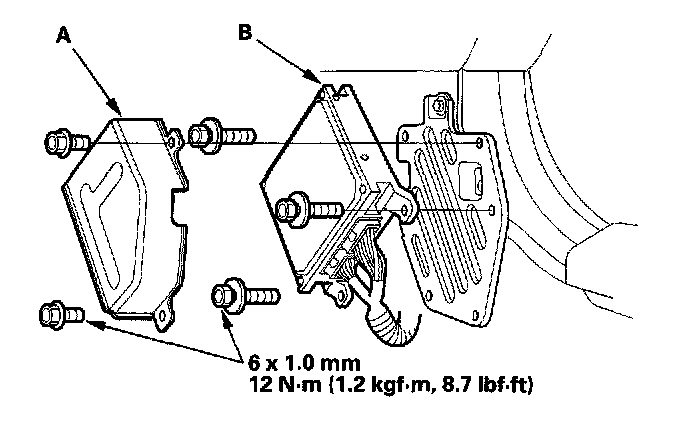 A

B

6 x 1.0 mm
12 N·m (1.2 kgf·m, 8.7 lbf·ft)