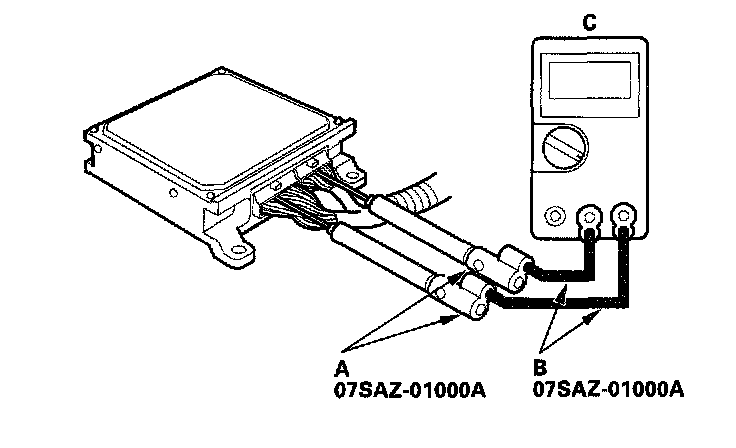 C

A
07SAZ-01000A

B
07SAZ-01000A