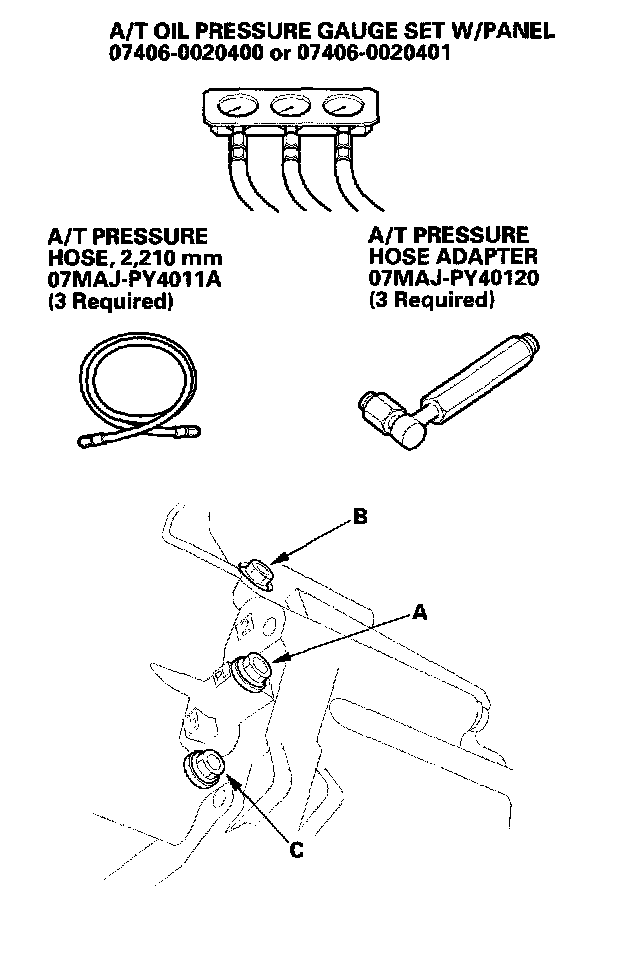 A/T OIL PRESSURE GAUGE SET W/PANEL
07406-0020400 or 07406-0020401

A/T PRESSURE
HOSE, 2,210 mm
07MAJ-PY4011A
(3 Required)

A/T PRESSURE
HOSE ADAPTER
07MAJ-PY40120
(3 Required)

B

A

C