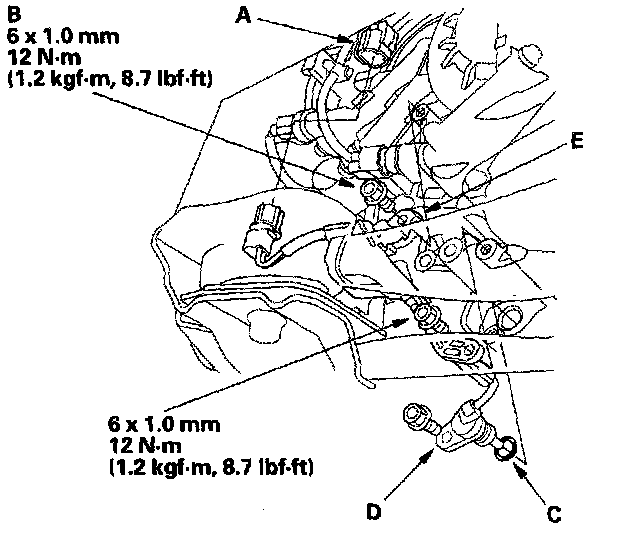 B
6 x 1.0 mm
12 N·m
(1.2 kgf·m, 8.7 lbf·ft)

A

E

6 x 1.0 mm
12 N·m
(1.2 kgf·m, 8.7 lbf·ft)

D

C