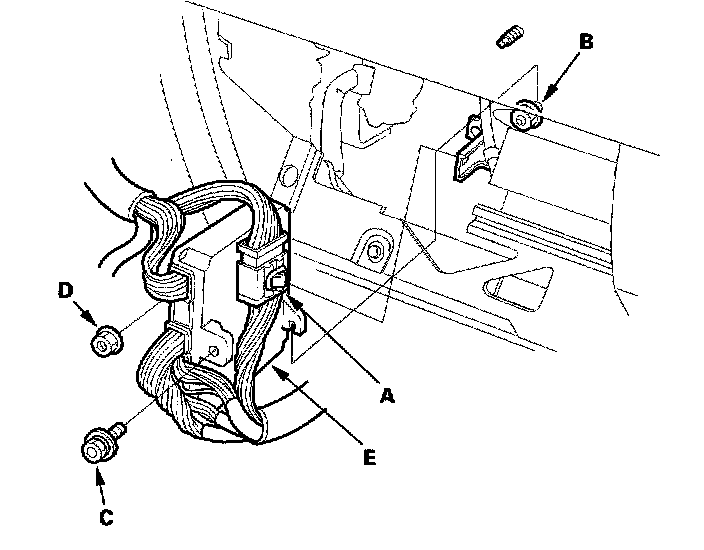 B

D

A

E

C