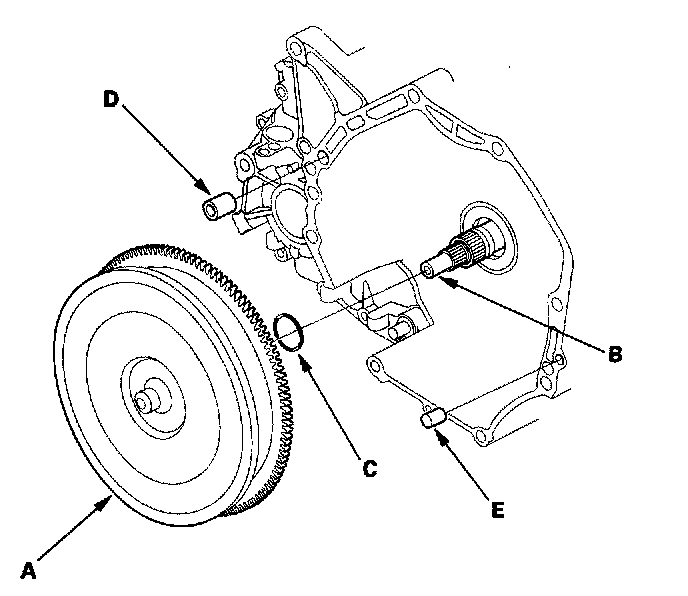 D
B
C
E
A