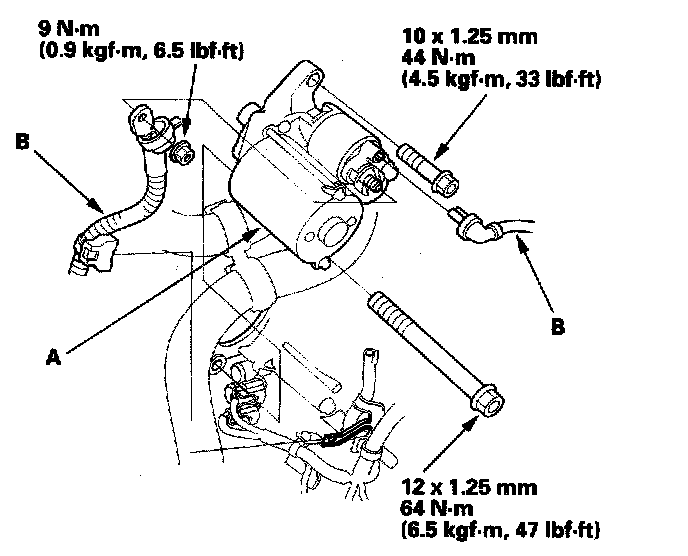 9 N·m
(0.9 kgf·m, 6.5 lbf·ft)

10 x 1.25 mm
44 N·m
(4.5 kgf·m, 33 lbf·ft)

B

B

A

12 x 1.25 mm
64 N·m
(6.5 kgf·m, 47 lbf·ft)