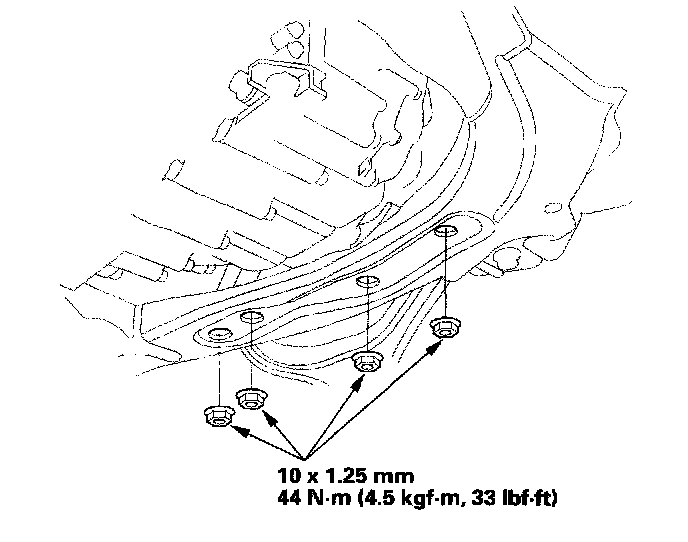 10 x 1.25 mm
44 N·m (4.5 kgf·m, 33 lbf·ft)