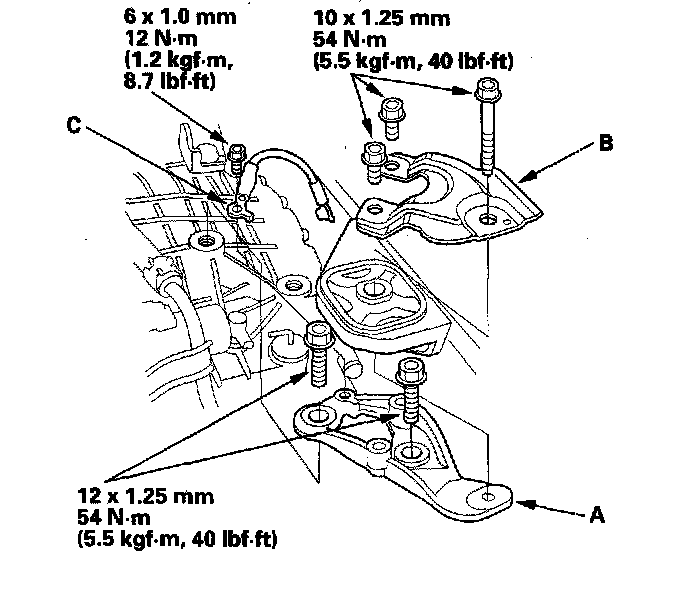 6 x 1.0 mm
12 N·m
(1.2 kgf·m,
8.7 lbf·ft)

10 x 1.25 mm
54 N·m
(5.5 kgf·m, 40 lbf·ft)

C

B

12 x 1.25 mm
54 N·m
(5.5 kgf·m, 40 lbf·ft)

A