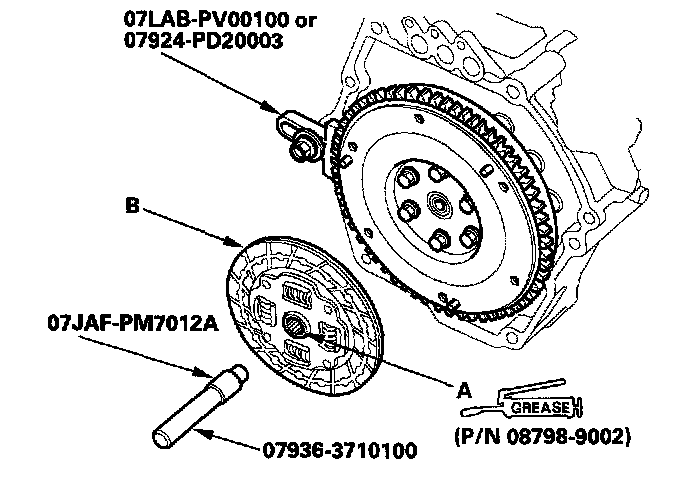 07LAB-PV00100 or
07924-PD20003

B

07JAF-PM7012A

A

GREASE

(P/N 08798-9002)

07936-3710100