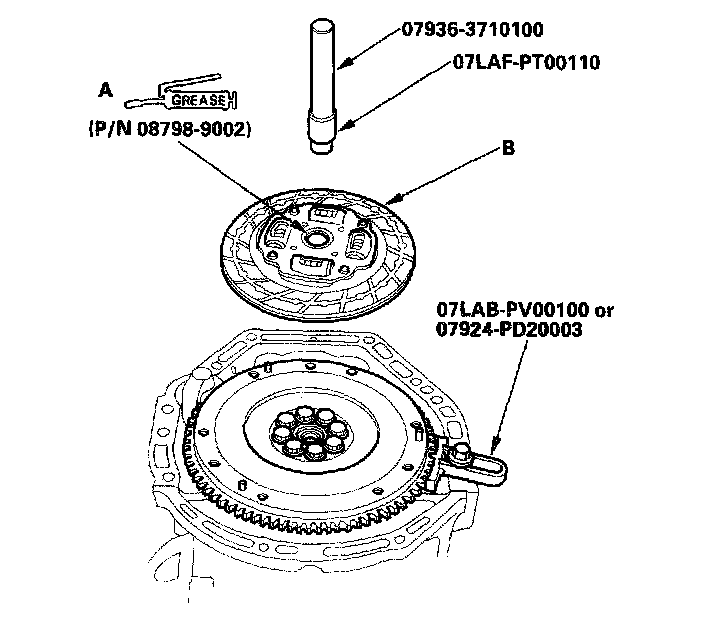 07936-3710100
07LAF-PT00110
A
GREASE
(P/N 08798-9002)
B
07LAB-PV00100 or
07924-PD20003