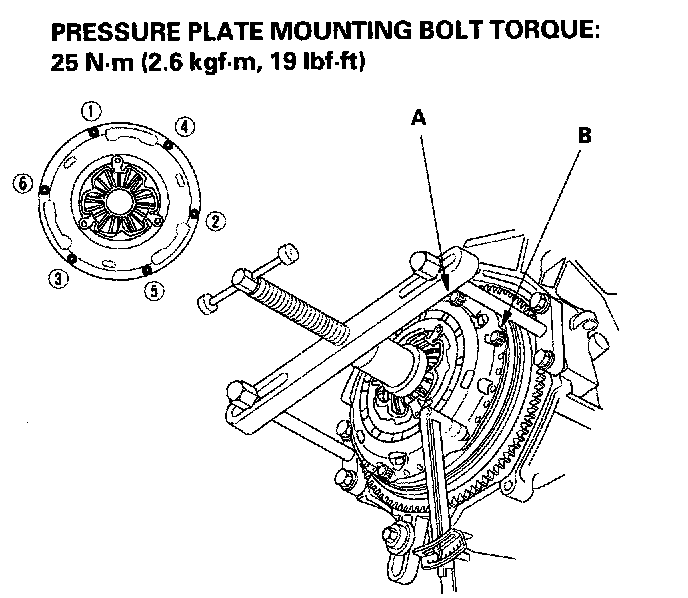 PRESSURE PLATE MOUNTING BOLT TORQUE:
25 N·m (2.6 kgf·m, 19 lbf·ft)

①
④
⑥
②
③
⑤

A
B