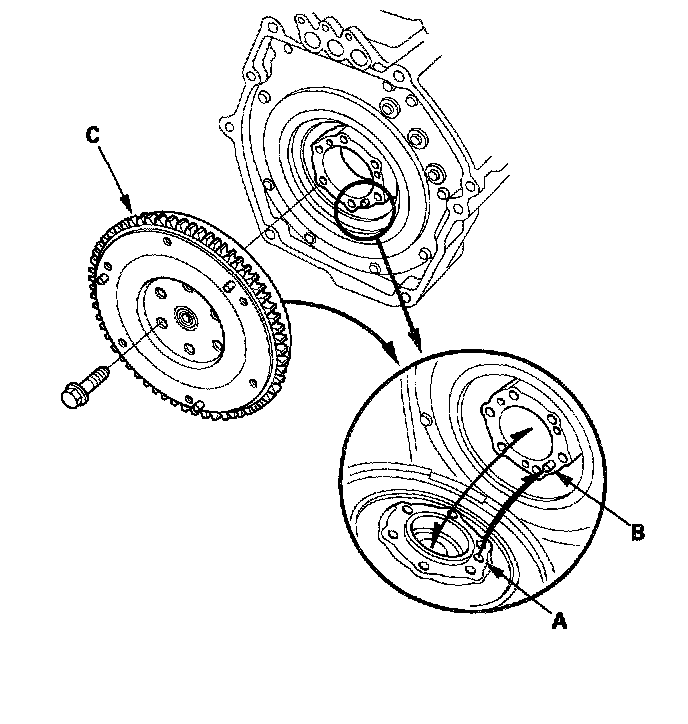 C

B

A