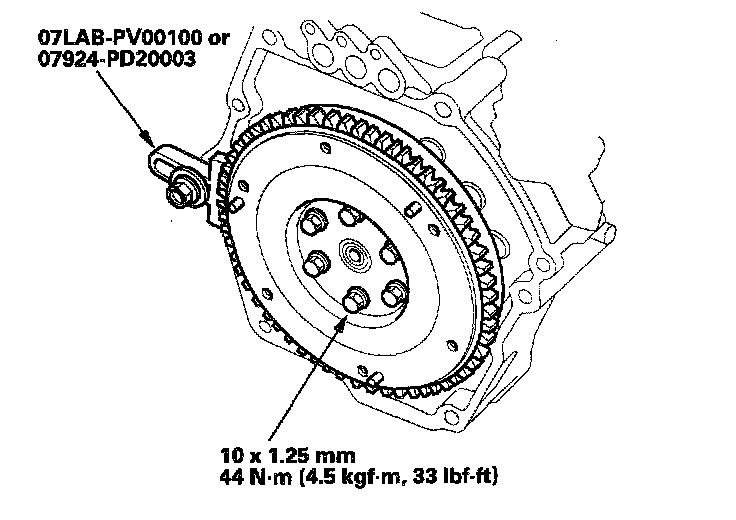 07LAB-PV00100 or
07924-PD20003

10 x 1.25 mm
44 N·m (4.5 kgf·m, 33 lbf·ft)