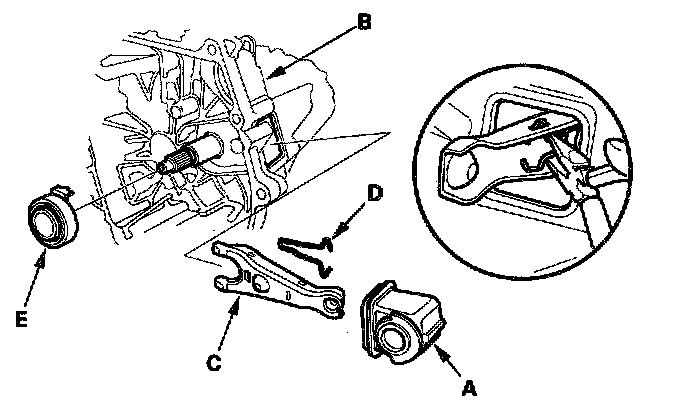 B
D
E
C
A