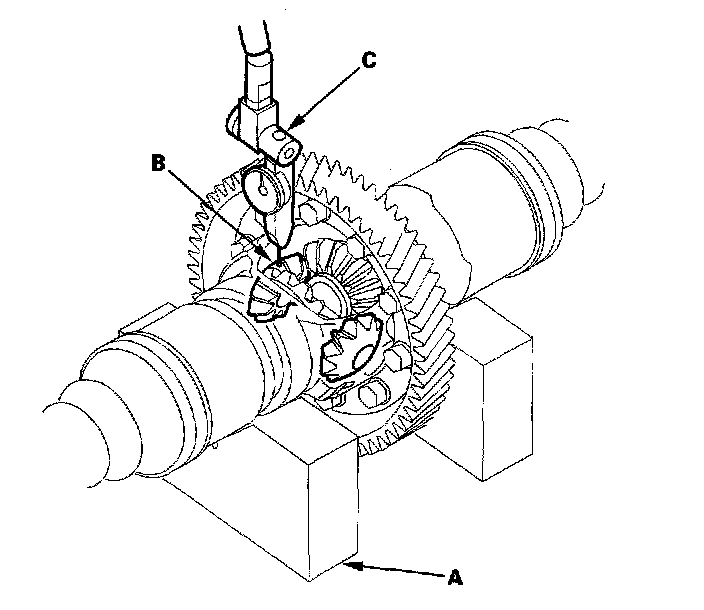 C
B
A