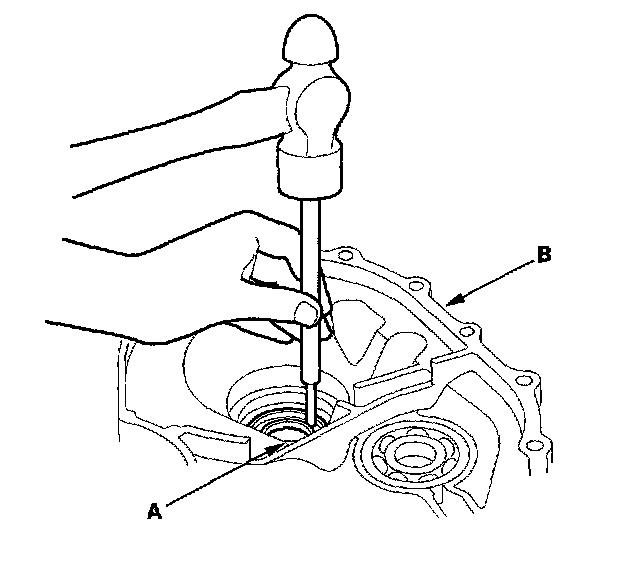 B

A