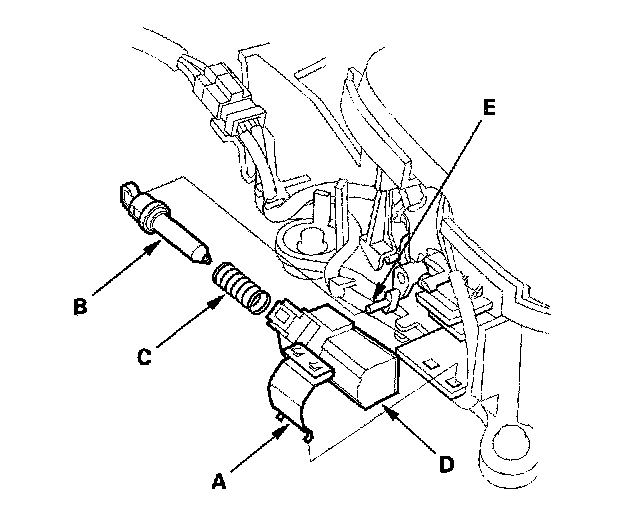 E
B
C
D
A