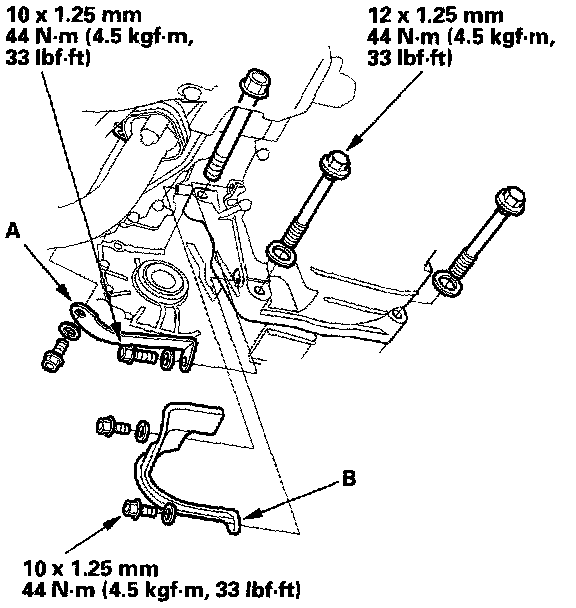 10 x 1.25 mm
44 N·m (4.5 kgf·m,
33 lbf·ft)

12 x 1.25 mm
44 N·m (4.5 kgf·m,
33 lbf·ft)

A

B

10 x 1.25 mm
44 N·m (4.5 kgf·m, 33 lbf·ft)