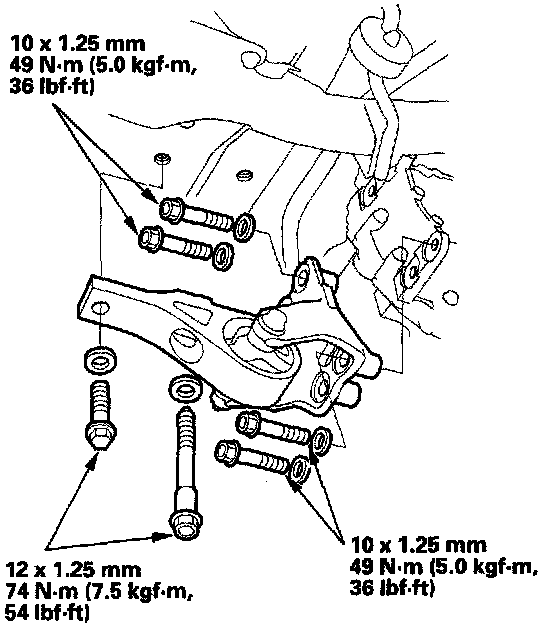 10 x 1.25 mm
49 N·m (5.0 kgf·m,
36 lbf·ft)

12 x 1.25 mm
74 N·m (7.5 kgf·m,
54 lbf·ft)

10 x 1.25 mm
49 N·m (5.0 kgf·m,
36 lbf·ft)