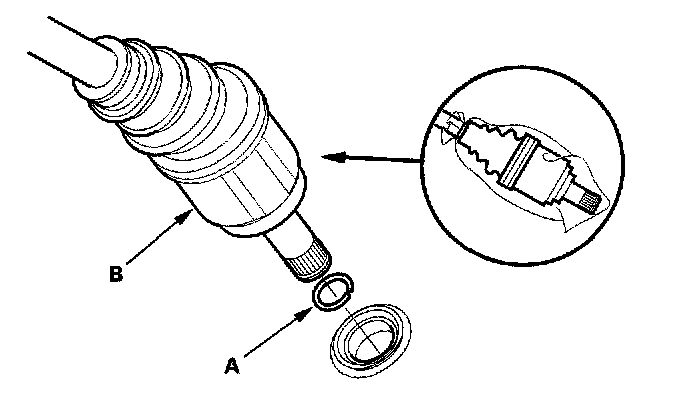 B

A