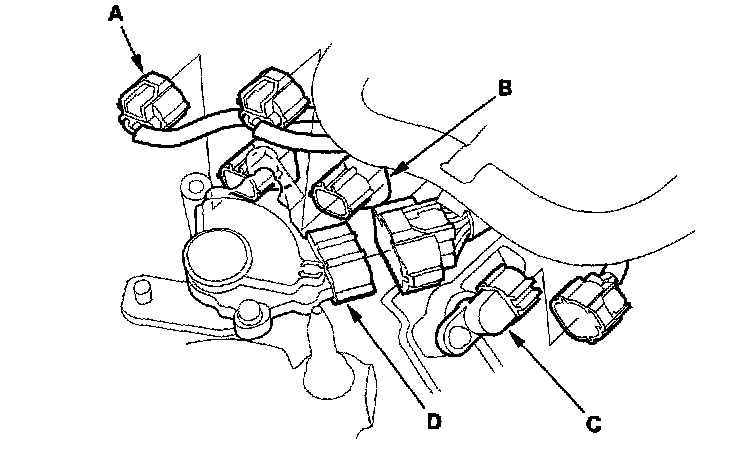 A
B
D
C