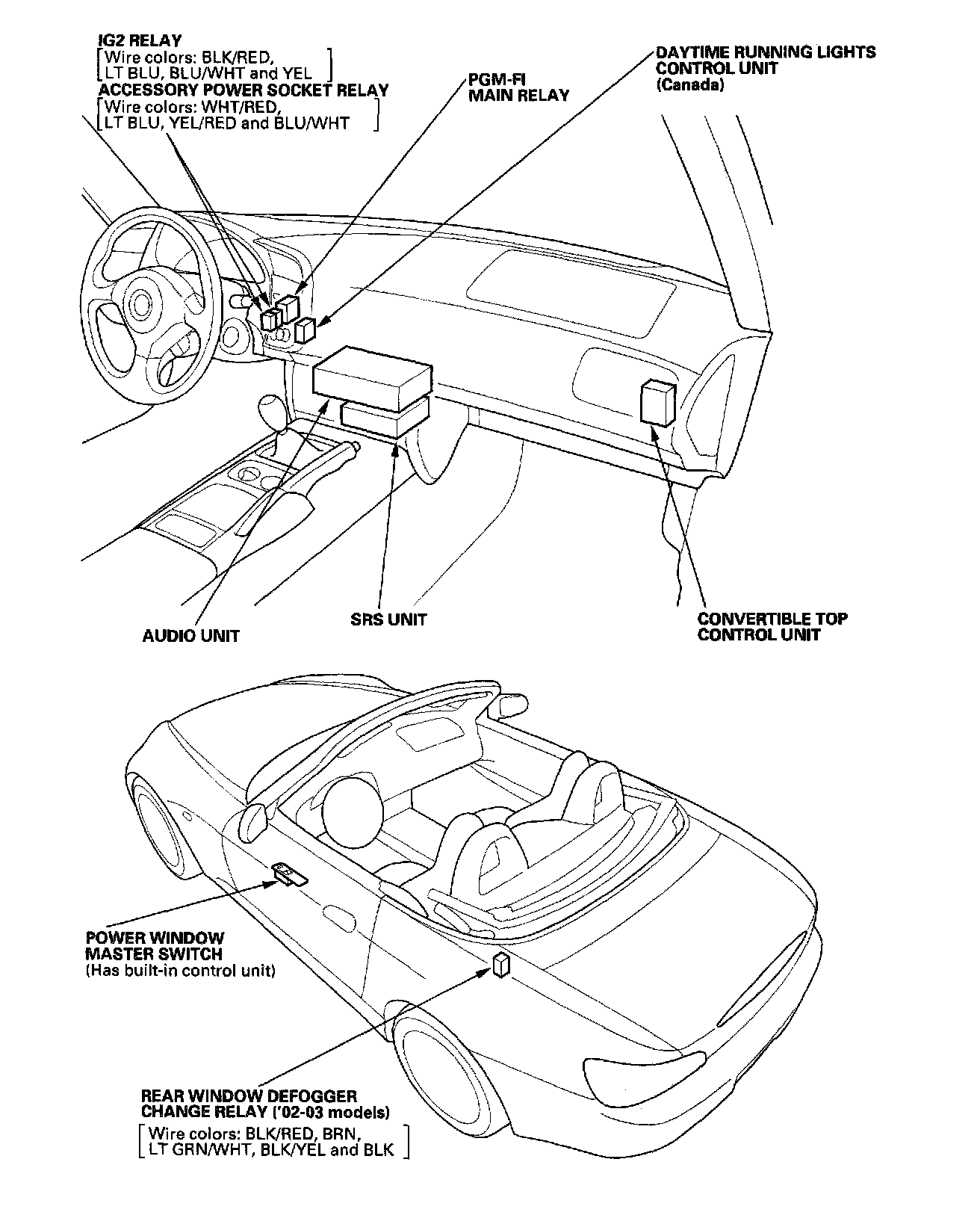 IG2 RELAY
[Wire colors: BLK/RED, LT BLU, BLU/WHT and YEL]
ACCESSORY POWER SOCKET RELAY
[Wire colors: WHT/RED, LT BLU, YEL/RED and BLU/WHT]

PGM-FI
MAIN RELAY

DAYTIME RUNNING LIGHTS
CONTROL UNIT
(Canada)

AUDIO UNIT

SRS UNIT

CONVERTIBLE TOP
CONTROL UNIT

POWER WINDOW
MASTER SWITCH
(Has built-in control unit)

REAR WINDOW DEFOGGER
CHANGE RELAY ('02-03 models)
[Wire colors: BLK/RED, BRN, LT GRN/WHT, BLK/YEL and BLK]