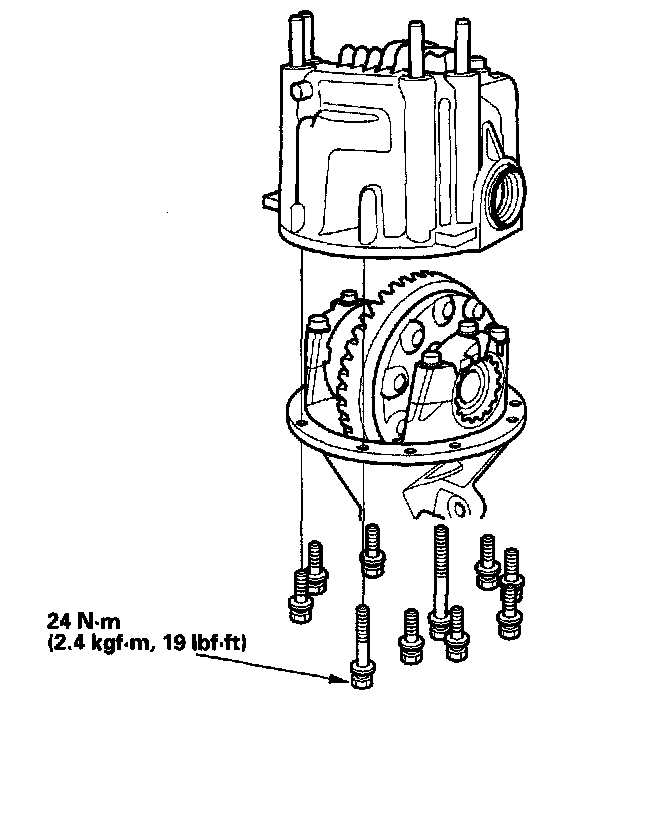 24 N·m
(2.4 kgf·m, 19 lbf·ft)