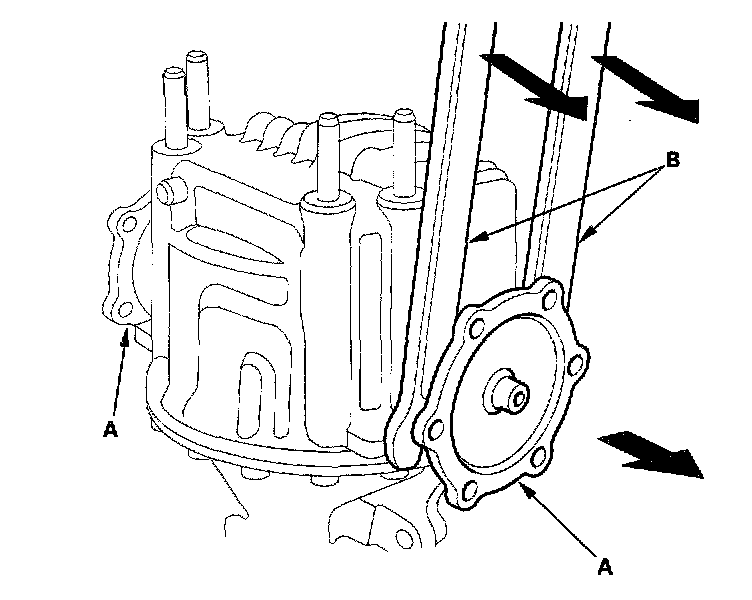 B
A
A