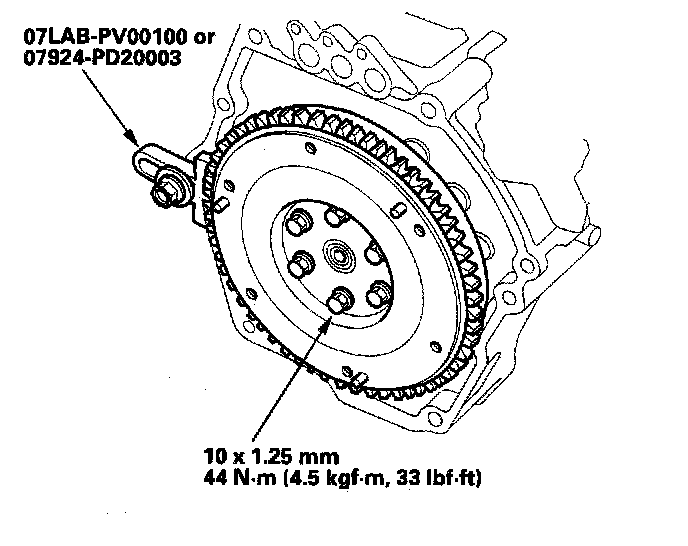 07LAB-PV00100 or
07924-PD20003

10 x 1.25 mm
44 N·m (4.5 kgf·m, 33 lbf·ft)