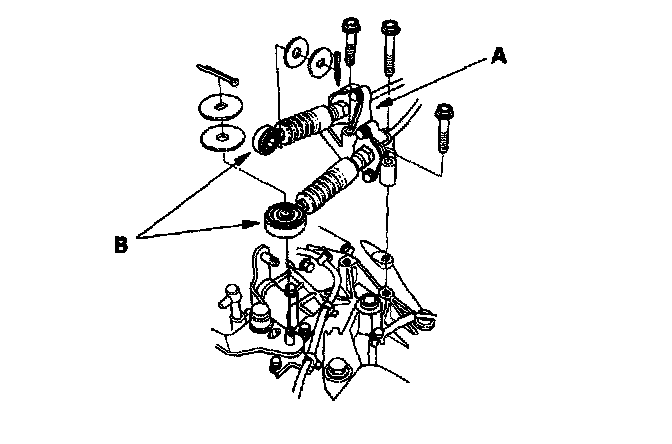 A
B