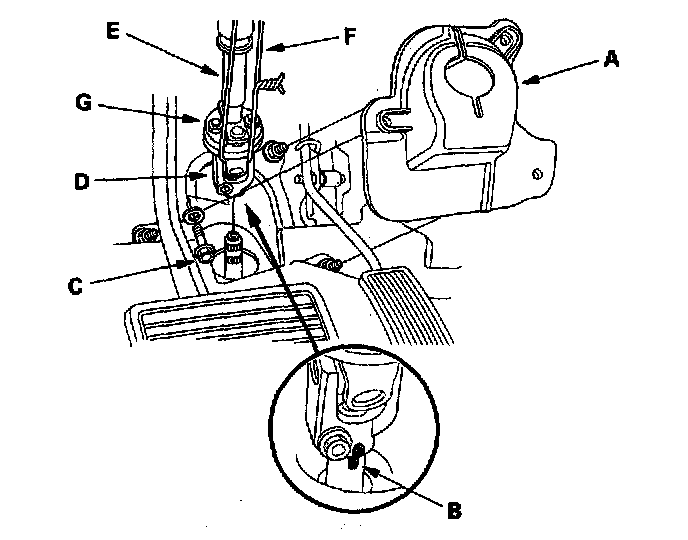 E
F
A
G
D
C
B