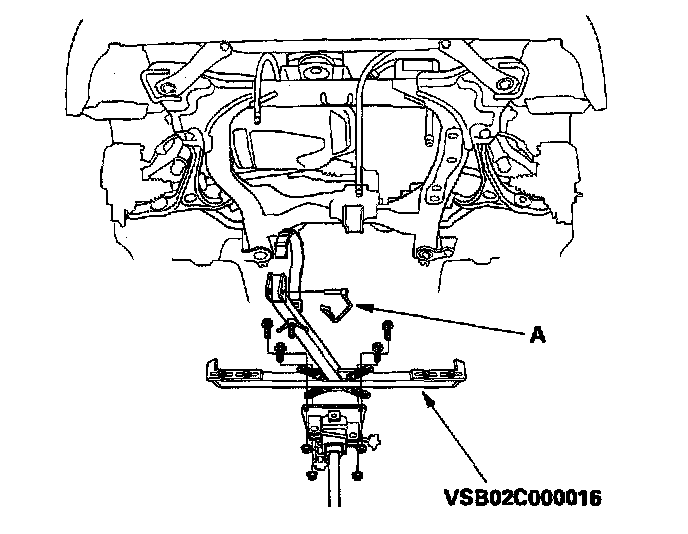 A

VSB02C000016