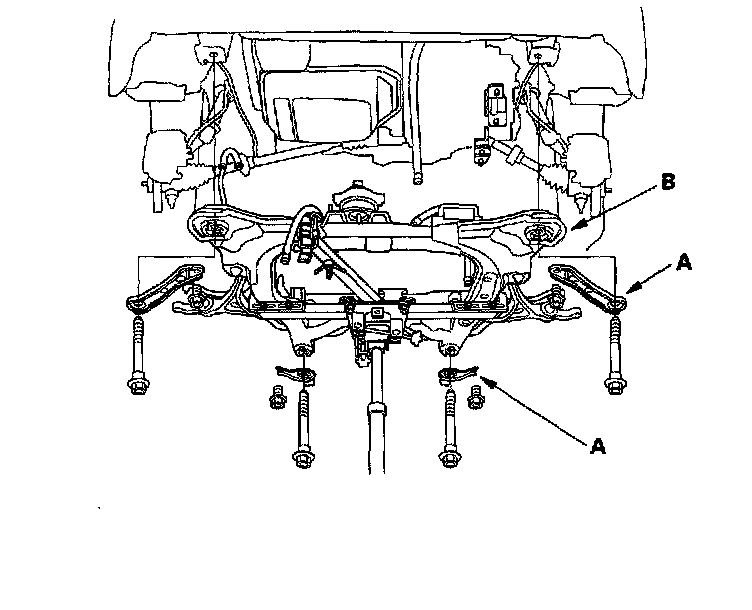 B

A

A