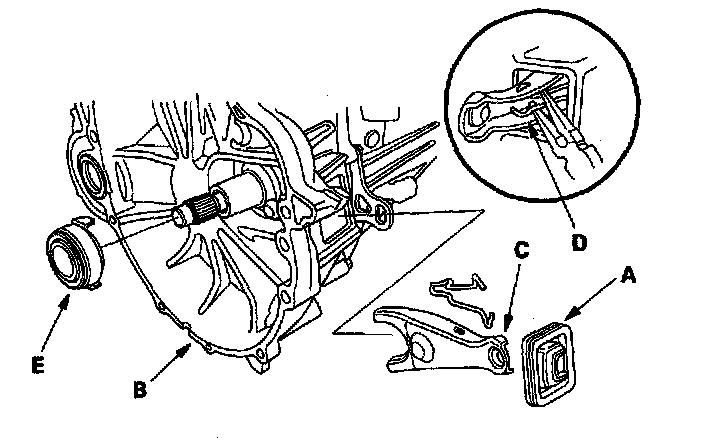 D
C
A
E
B