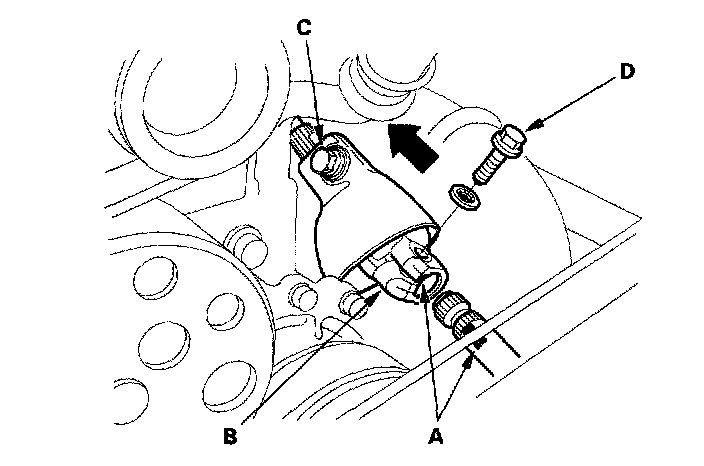 C
D
B
A