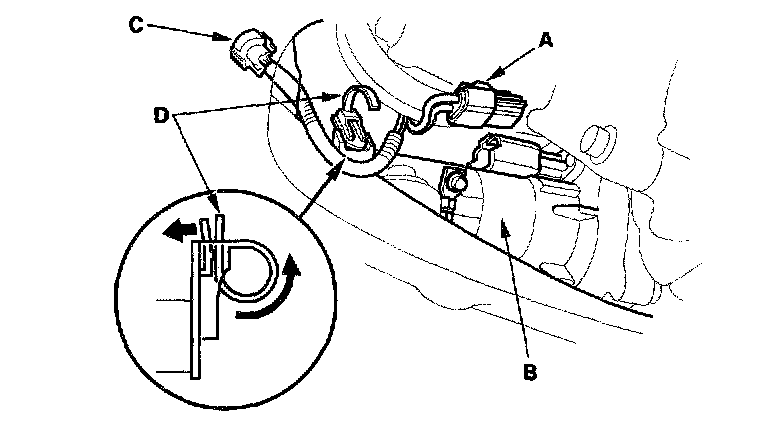 C
A
D
B