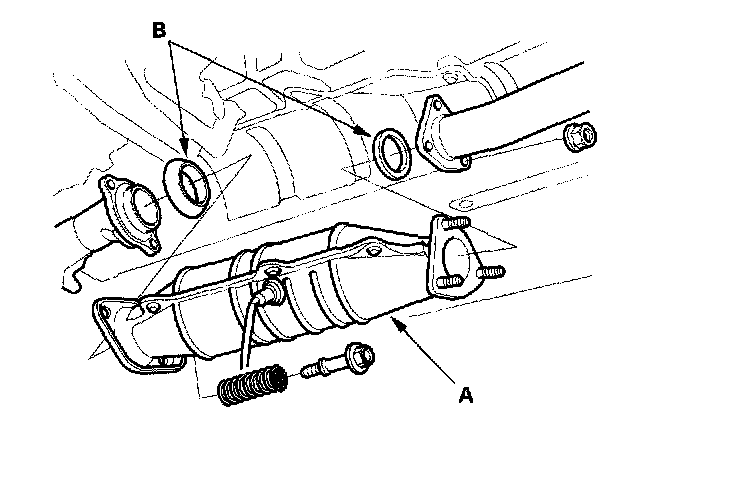 B

A