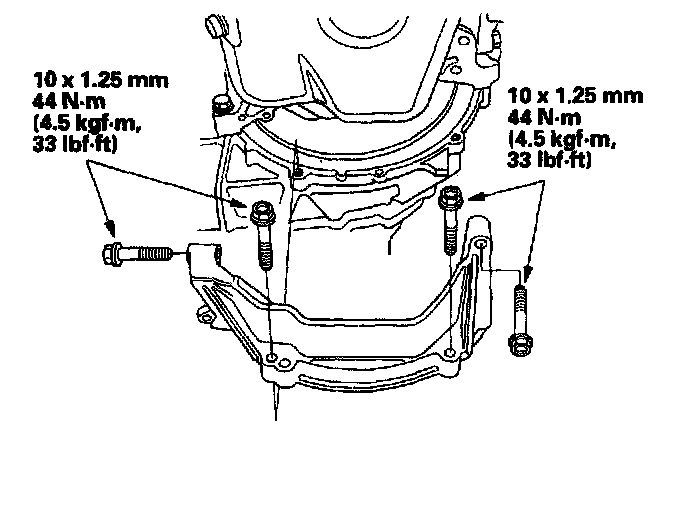 10 x 1.25 mm
44 N·m
(4.5 kgf·m,
33 lbf·ft)

10 x 1.25 mm
44 N·m
(4.5 kgf·m,
33 lbf·ft)