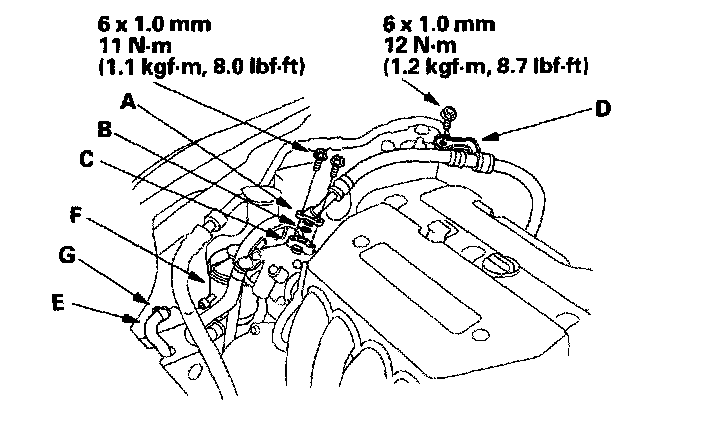 6 x 1.0 mm
11 N·m
(1.1 kgf·m, 8.0 lbf·ft)

6 x 1.0 mm
12 N·m
(1.2 kgf·m, 8.7 lbf·ft)

A
B
C
D
F
G
E