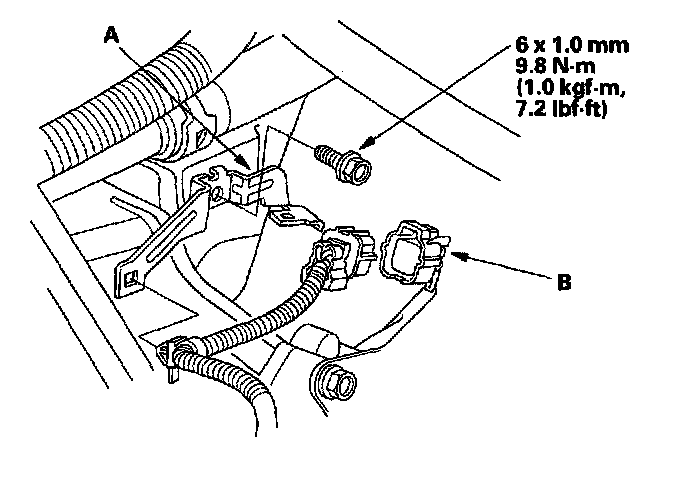 A

6 x 1.0 mm
9.8 N·m
(1.0 kgf·m,
7.2 lbf·ft)

B