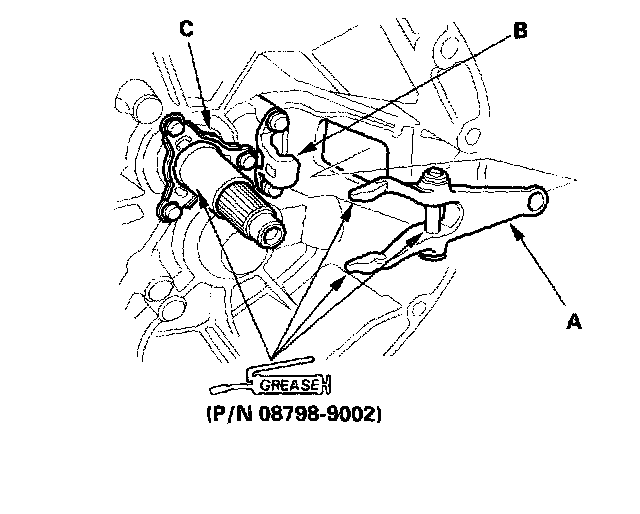 C

B

A

GREASE
(P/N 08798-9002)