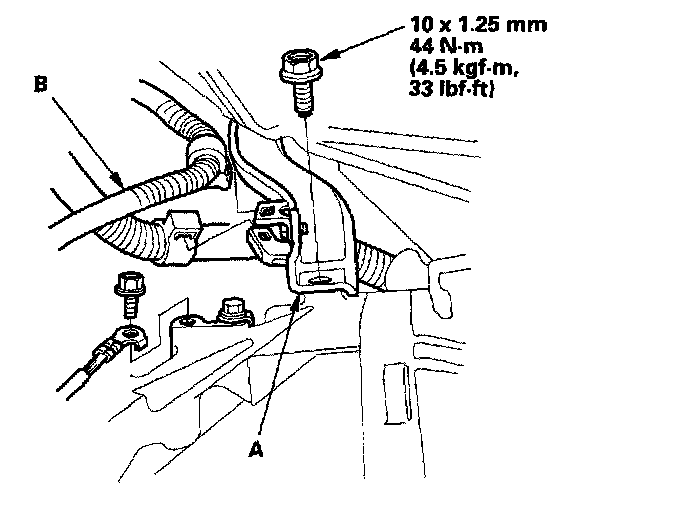 10 x 1.25 mm
44 N·m
(4.5 kgf·m,
33 lbf·ft)

B

A