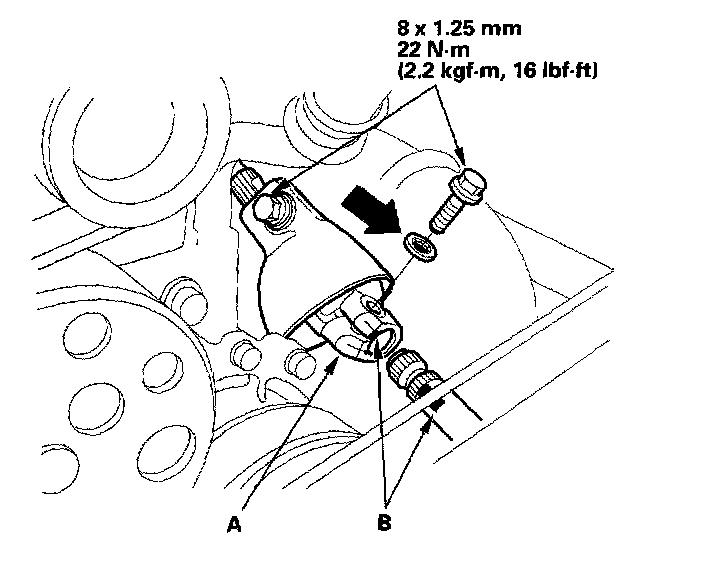 8 x 1.25 mm
22 N·m
(2.2 kgf·m, 16 lbf·ft)

A

B