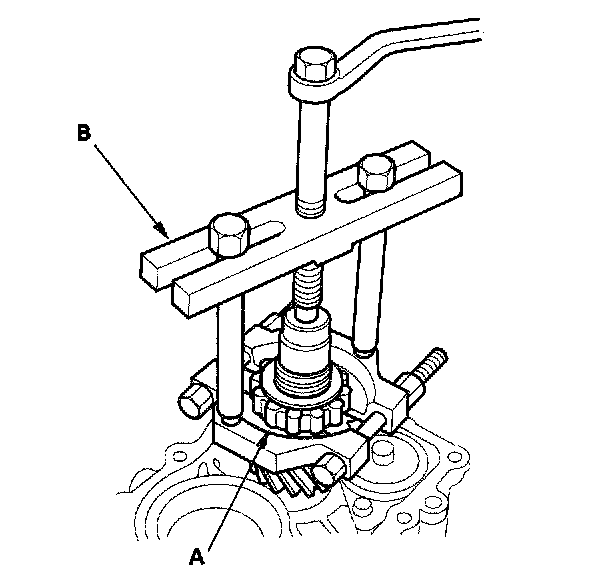 B

A