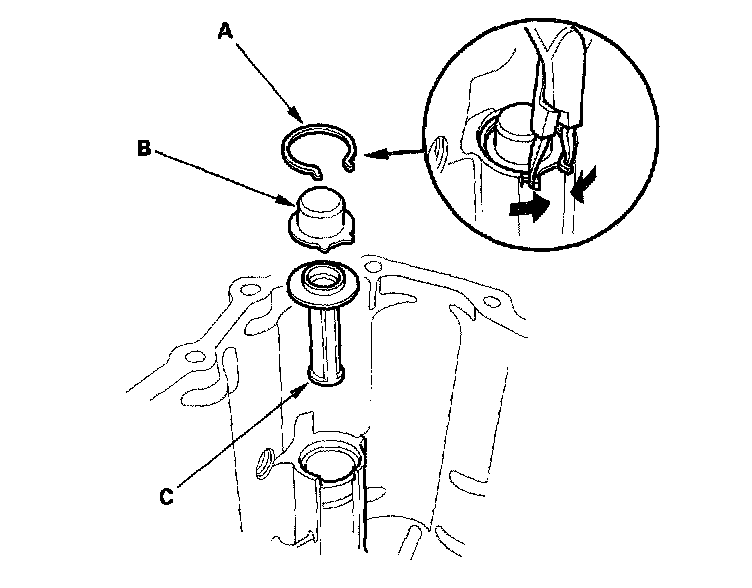 A
B
C